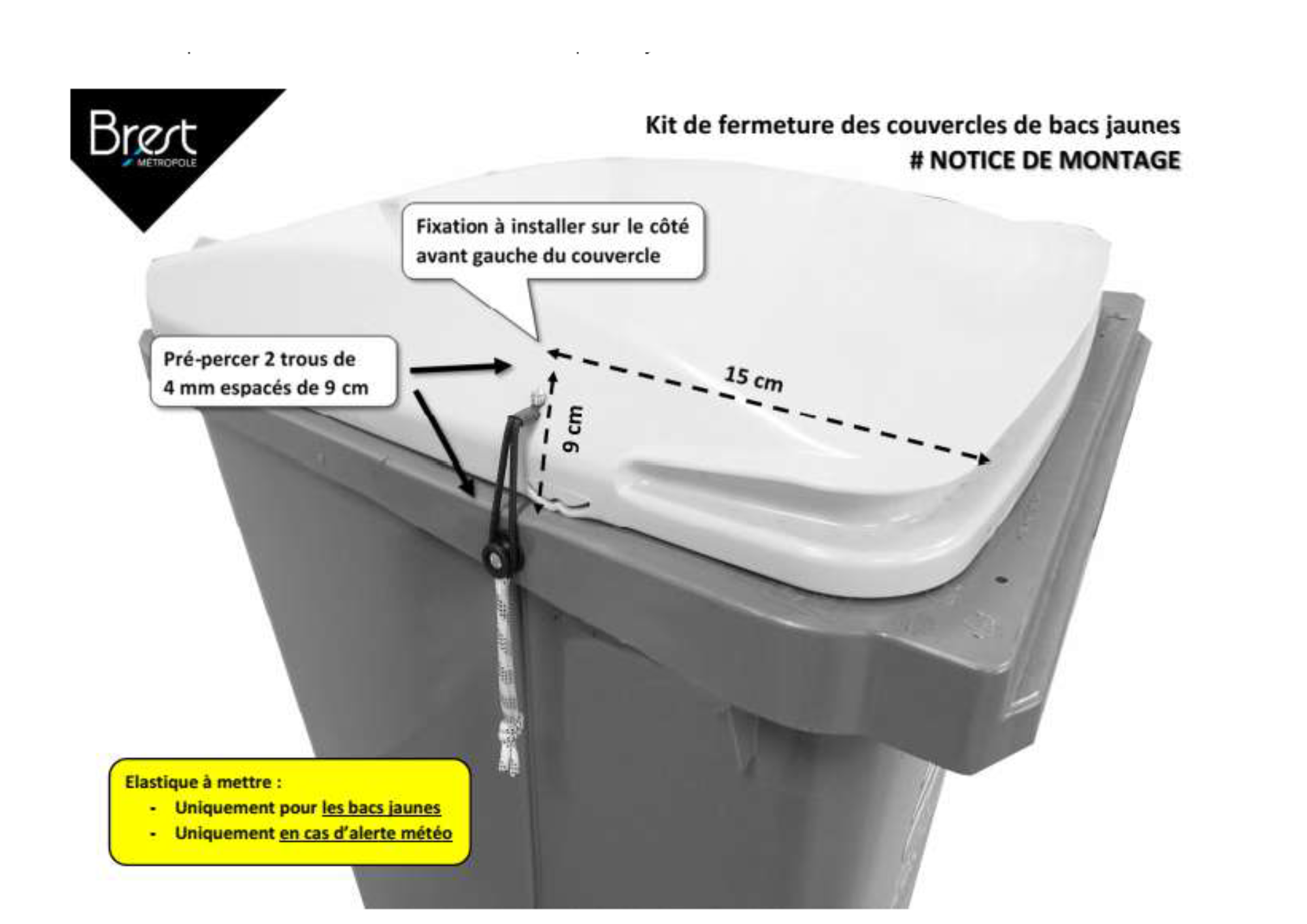 Brest MÉTROPOLE

Kit de fermeture des couvercles de bacs jaunes
# NOTICE DE MONTAGE

Fixation à installer sur le côté avant gauche du couvercle

Pré-percer 2 trous de 4 mm espacés de 9 cm

15 cm

9 cm

Elastique à mettre :
- Uniquement pour les bacs jaunes
- Uniquement en cas d'alerte météo